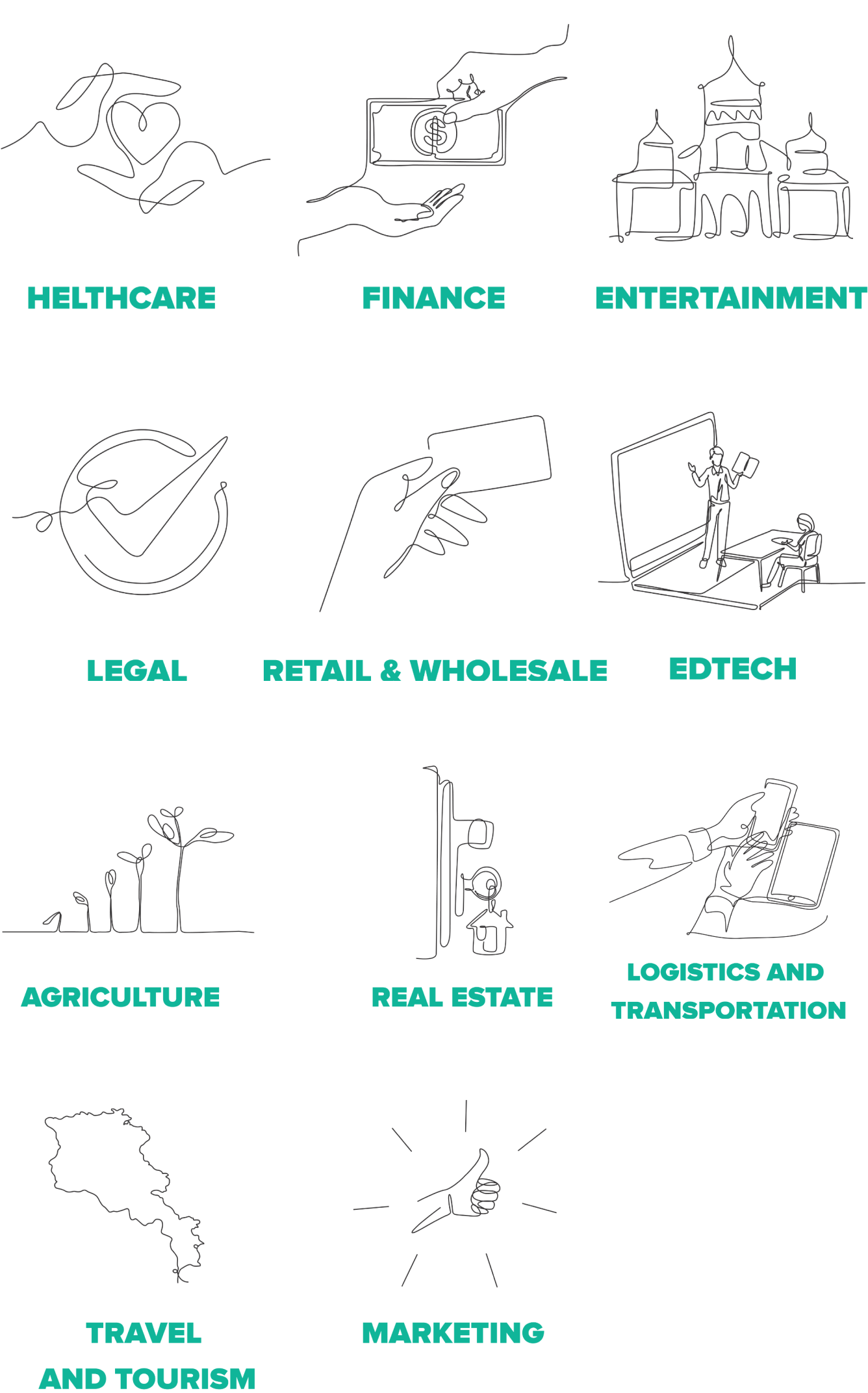 HELTHCARE

FINANCE

ENTERTAINMENT

LEGAL

RETAIL & WHOLESALE

EDTECH

AGRICULTURE

REAL ESTATE

LOGISTICS AND TRANSPORTATION

TRAVEL AND TOURISM

MARKETING